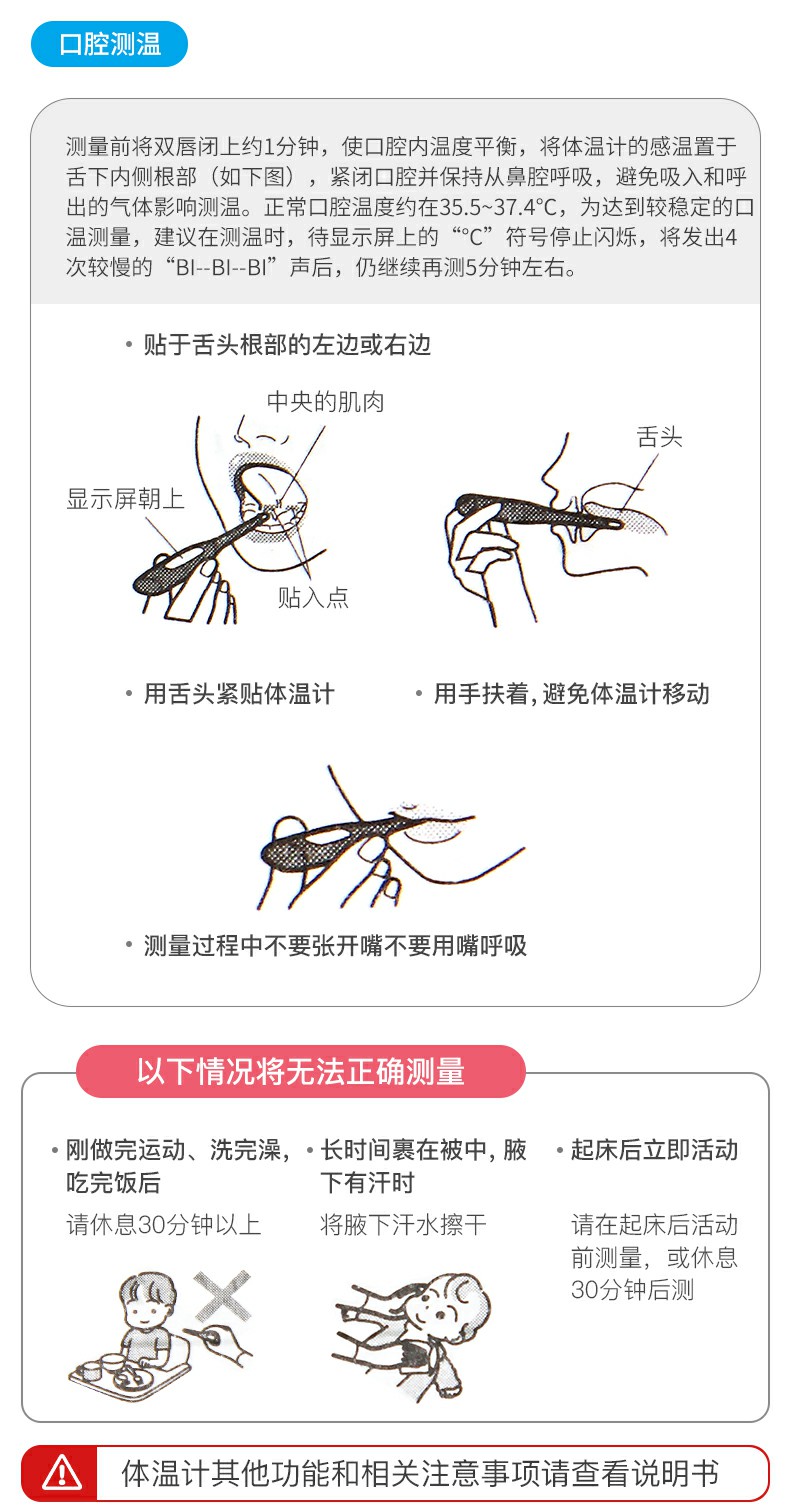 口腔测温

测量前将双唇闭上约1分钟，使口腔内温度平衡，将体温计的感温置于舌下内侧根部（如下图），紧闭口腔并保持从鼻腔呼吸，避免吸入和呼出的气体影响测温。正常口腔温度约在35.5~37.4°C，为达到较稳定的口温测量，建议在测温时，待显示屏上的“°C”符号停止闪烁，将发出4次较慢的“BI--BI--BI”声后，仍继续再测5分钟左右。

• 贴于舌头根部的左边或右边

中央的肌肉

显示屏朝上

贴入点

舌头

• 用舌头紧贴体温计

• 用手扶着, 避免体温计移动

• 测量过程中不要张开嘴不要用嘴呼吸

以下情况将无法正确测量

• 刚做完运动、洗完澡，吃完饭后

请休息30分钟以上

• 长时间裹在被中, 腋下有汗时

将腋下汗水擦干

• 起床后立即活动

请在起床后活动前测量，或休息30分钟后测

体温计其他功能和相关注意事项请查看说明书